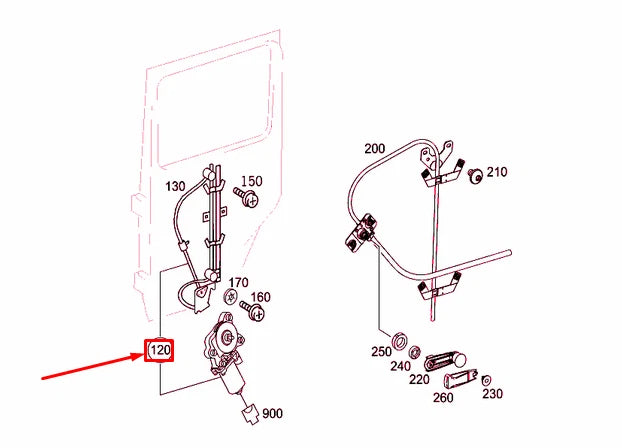 130
150
170
160
120
900
200
210
250
240
220
260
230