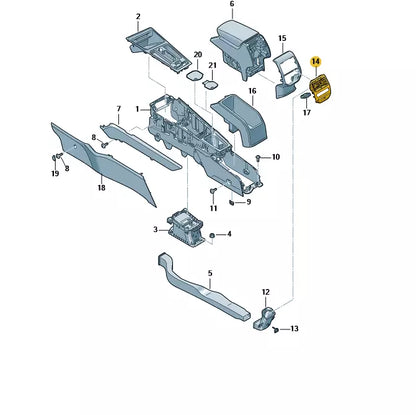 2
6
15
14
20
21
16
17
7
1
8
10
19
8
18
11
9
3
4
5
12
13