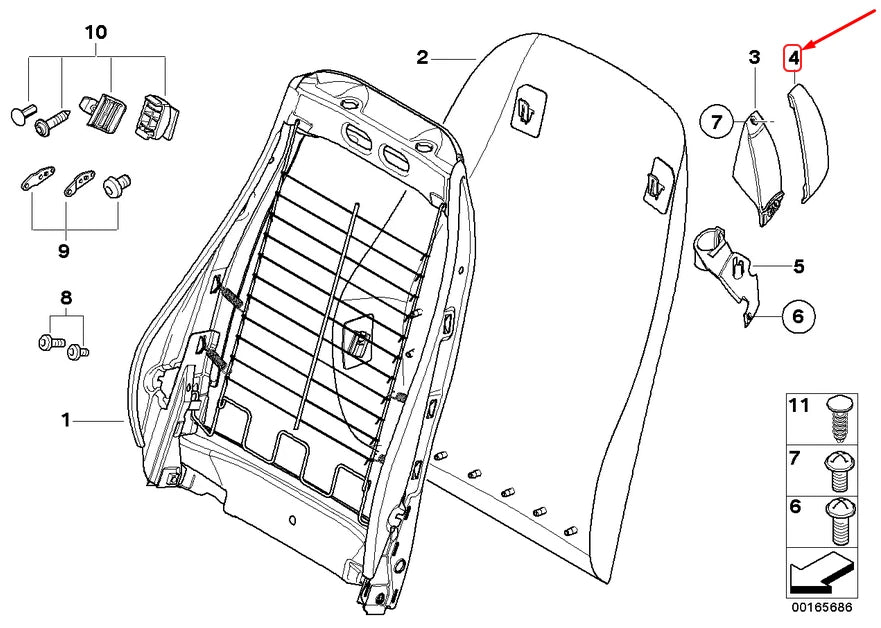 10

2

3

4

7

9

5

6

8

1

11

7

6

00165686