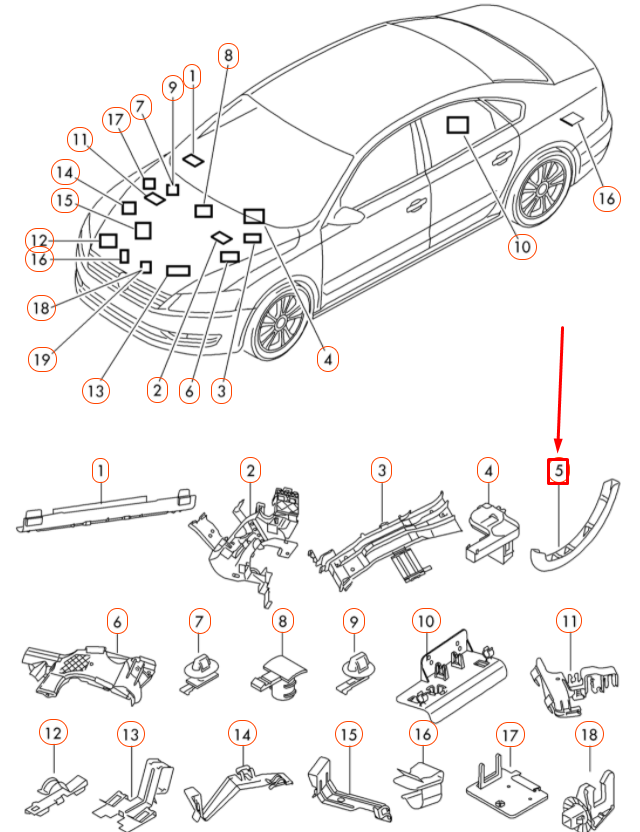 8
1
9
7
17
11
14
15
12
16
18
19
13
2
6
3
4
10
16
1
2
3
4
5
6
7
8
9
10
11
12
13
14
15
16
17
18