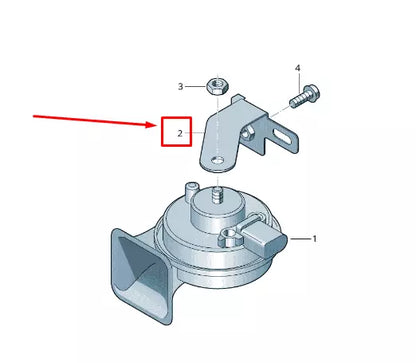 4
3
2
1