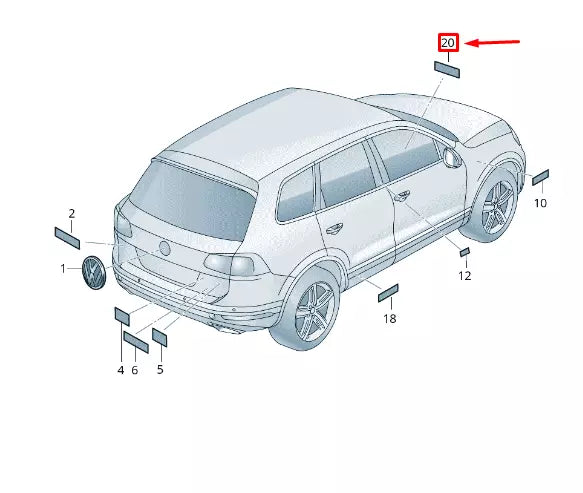 20
2
1
10
12
18
4
6
5