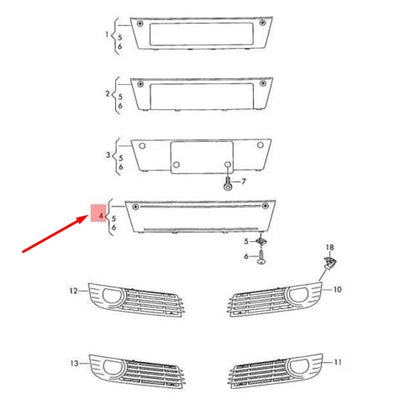 1
5
6
2
5
6
3
5
6
7
4
5
6
5
6
18
12
10
13
11