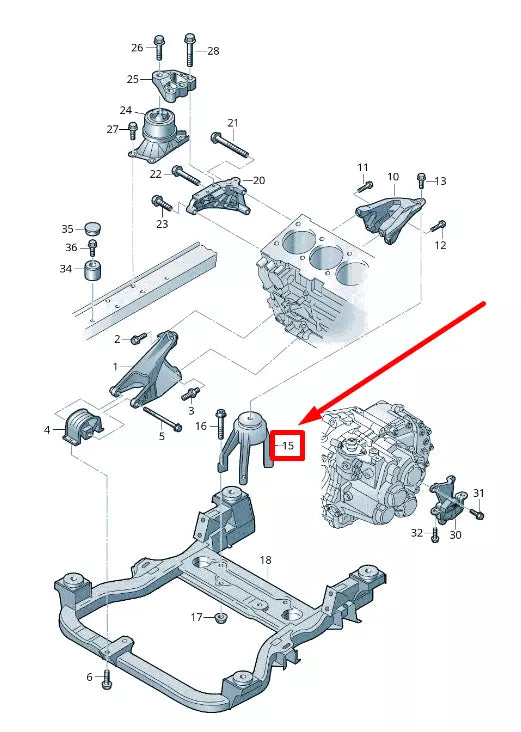 26
28
25
24
27
21
22
20
23
11
10
13
12
35
36
34
2
1
3
4
5
16
15
31
32
30
18
17
6