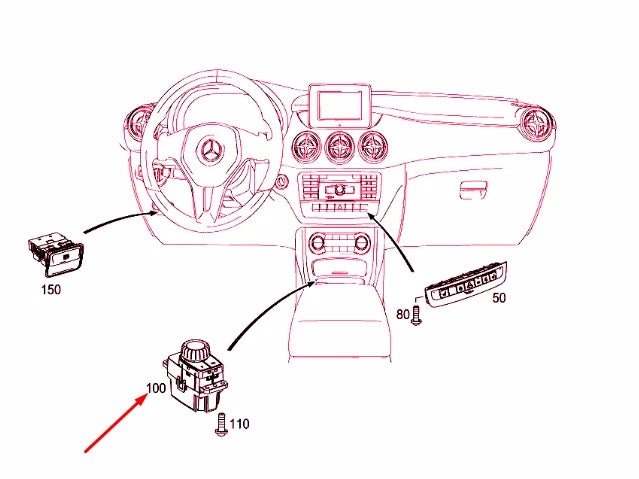 150

80

50

100

110