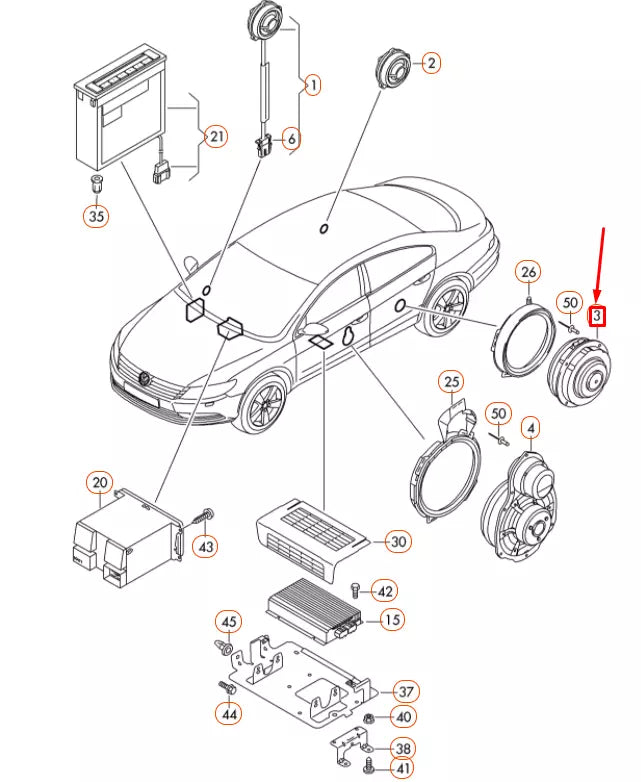 1
2
21
6
35
26
50
3
25
50
4
20
43
30
42
15
45
37
44
40
38
41