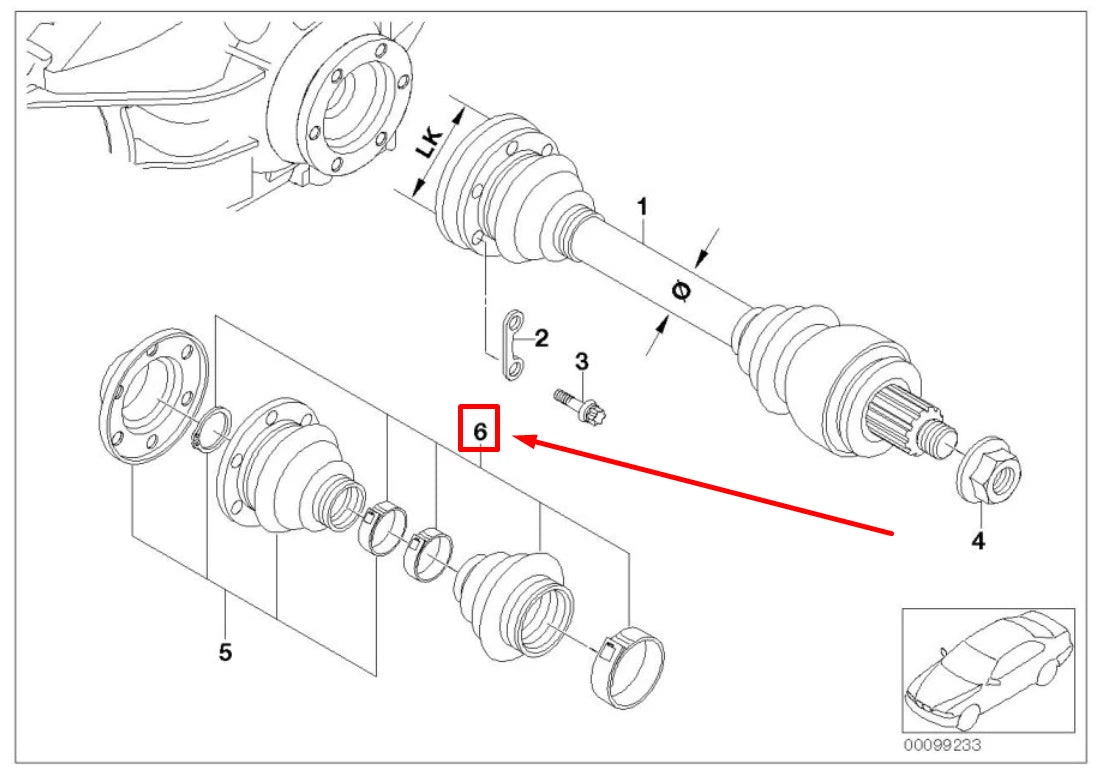 LK
1
Ø
2
3
6
4
5
00099233