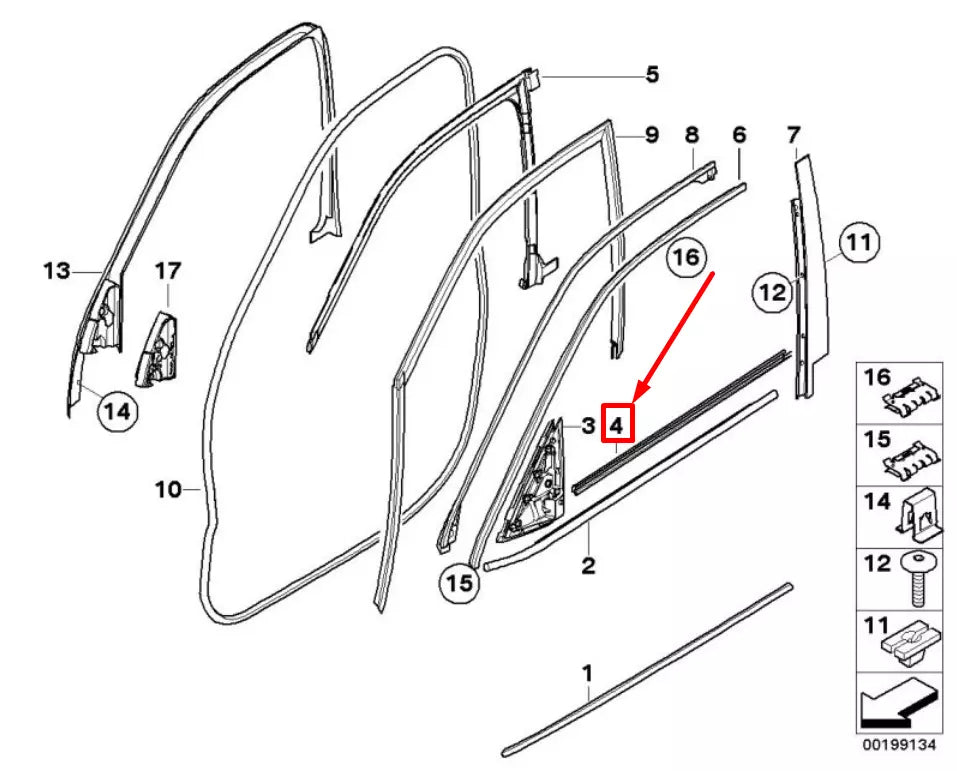 5
9
8
6
7
13
17
16
11
12
14
3
4
10
15
2
1
16
15
14
12
11
00199134