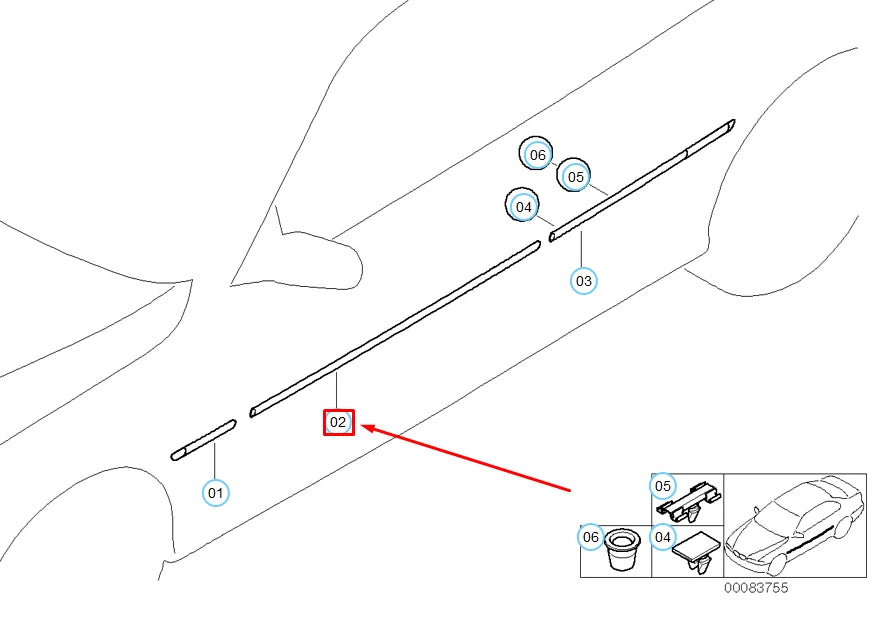 06
05
04
03
02
01
05
06
04
00083755