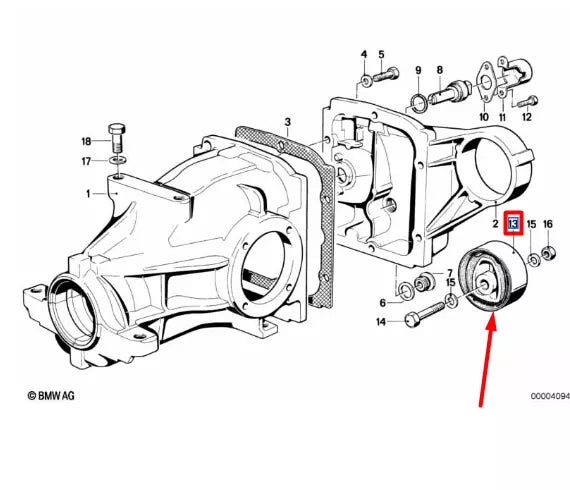 4
5
9
8
10
11
12
3
18
17
1
2
13
15
16
7
6
14
© BMW AG
00004094