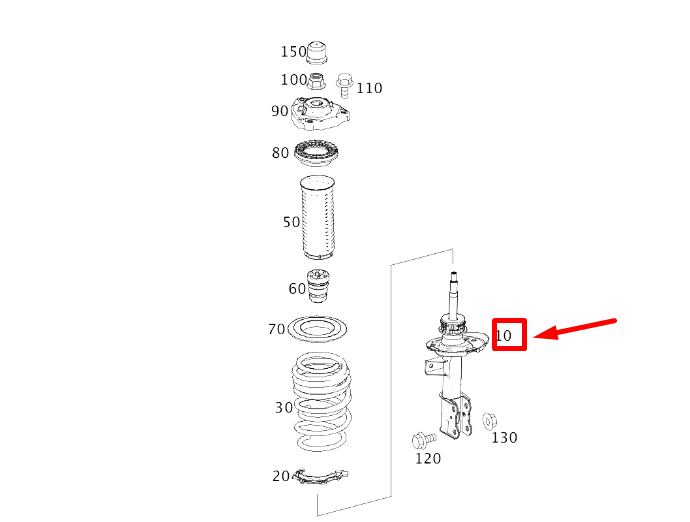 150
100
110
90
80
50
60
70
10
30
130
120
20