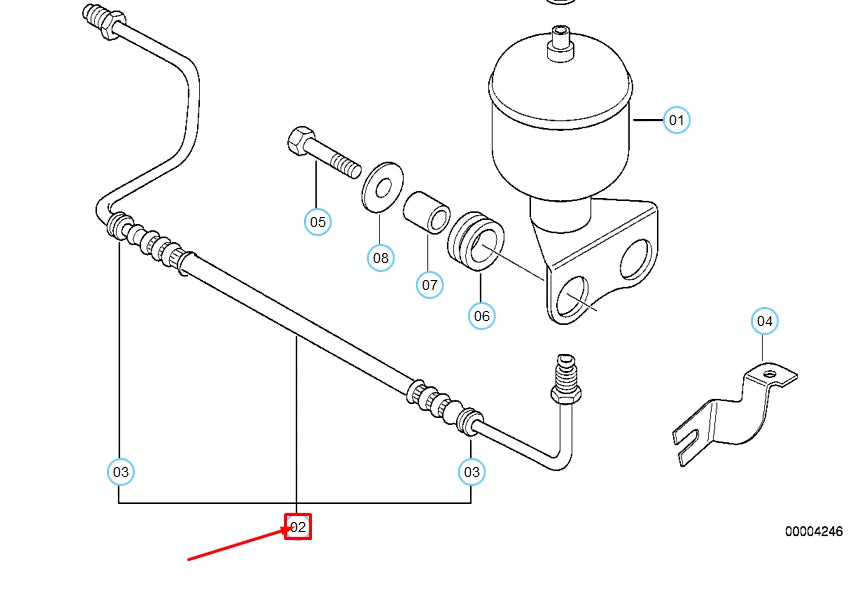 01
05
08
07
06
04
03
03
02
00004246