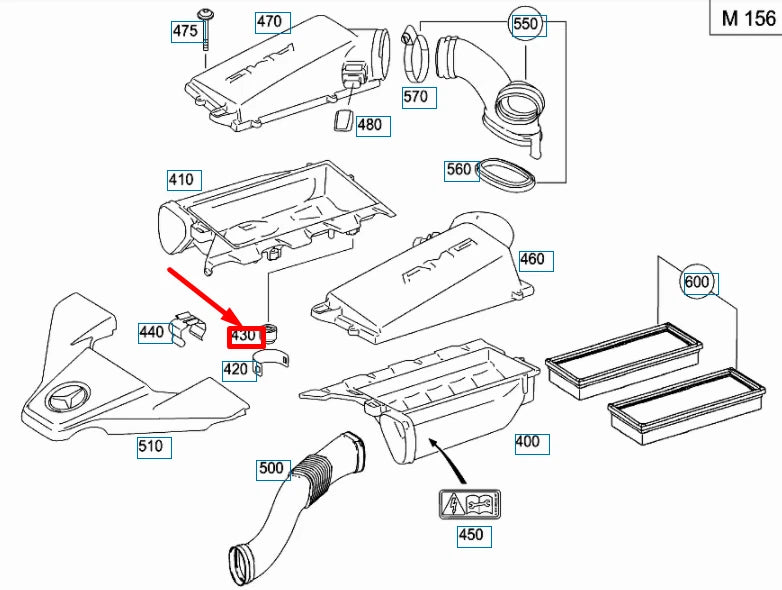 M 156

475
470
550
570
480
560
410
460
600
440
430
420
510
400
500
450