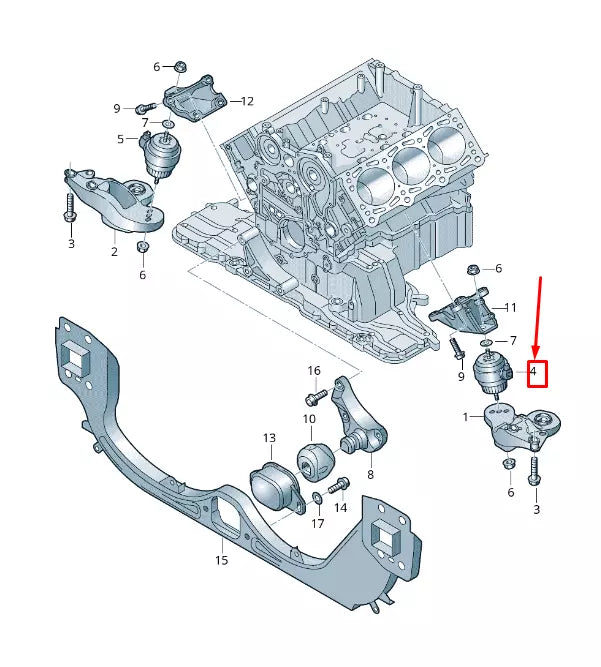 6
9
12
7
5
3
2
6
6
11
7
9
4
1
6
3
16
10
13
8
14
17
15