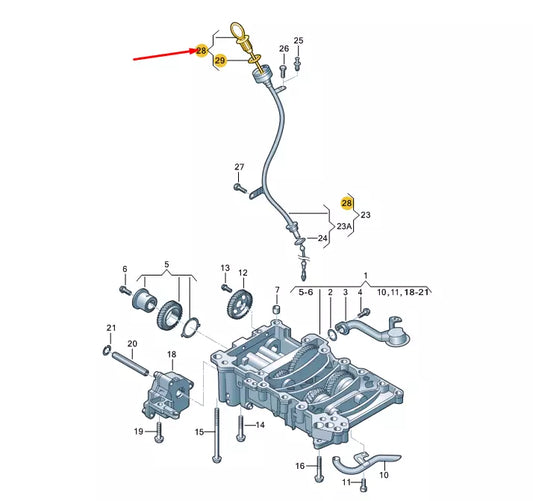 28
29
26
25
27
28
23
23A
24
6
5
13
12
7
1
5-6
2
3
4
10, 11, 18-21
21
20
18
19
15
14
16
10
11