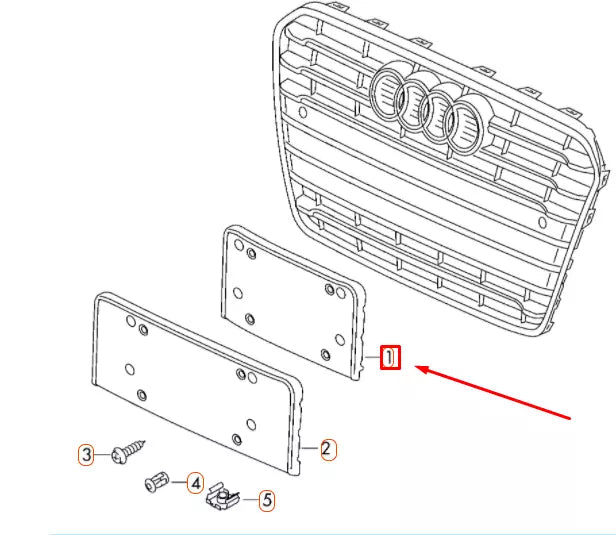 1
2
3
4
5