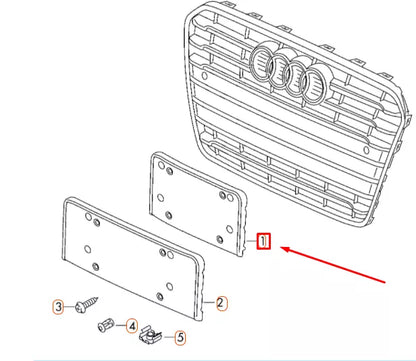 1
2
3
4
5