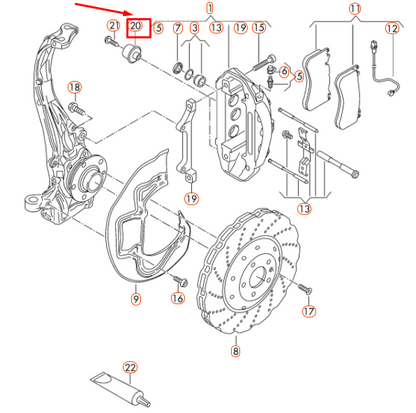 1
11
21
20
5
7
3
13
19
15
12
6
5
18
19
13
9
16
17
8
22