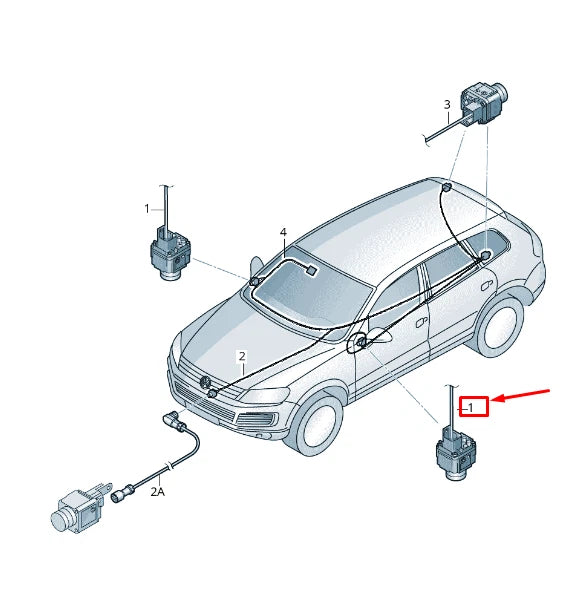 3
1
4
2
1
2A