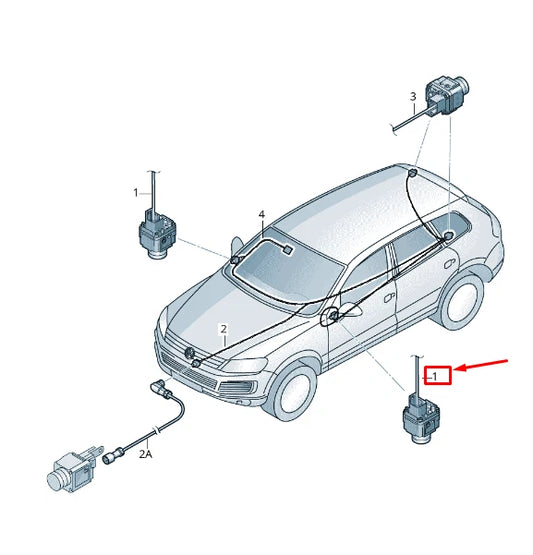 3

1

4

2

1

2A