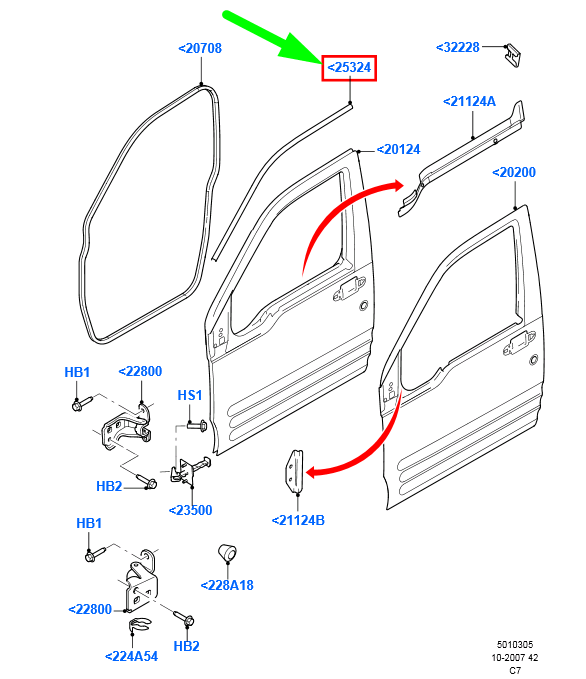 <20708
<25324
<32228
<21124A
<20124
<20200
HB1
<22800
HS1
HB2
<23500
<21124B
HB1
<228A18
<22800
HB2
<224A54
5010305
10-2007 42
C7