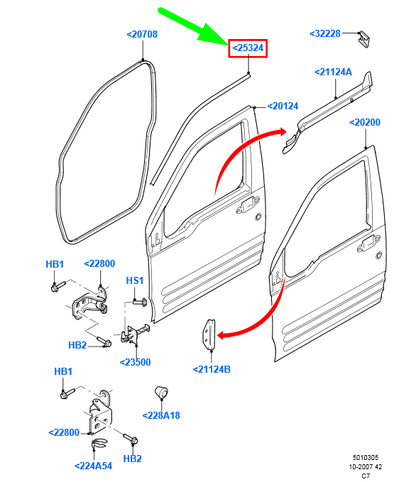 <20708
<25324
<32228
<21124A
<20124
<20200
HB1
<22800
HS1
HB2
<23500
<21124B
HB1
<228A18
<22800
HB2
<224A54
5010305
10-2007 42
C7