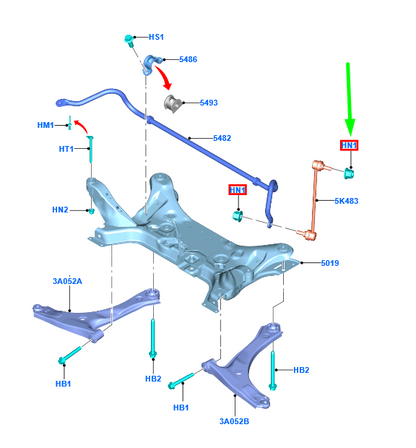 HS1
5486
5493
HM1
5482
HT1
HN1
HN1
5K483
HN2
5019
3A052A
HB1
HB2
HB2
HB1
3A052B