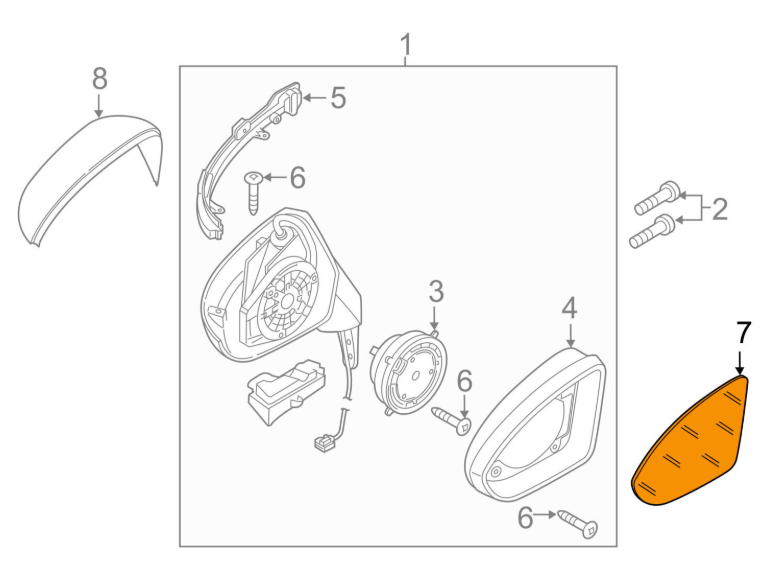 1
8
5
6
2
3
4
7
6
6