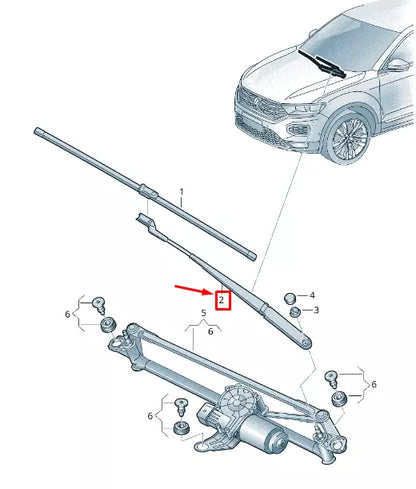 1
2
4
3
6
5
6
6
6