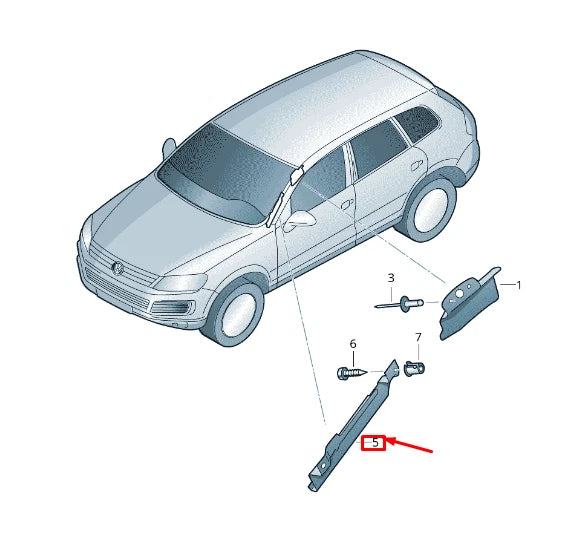 3
1
6
7
5