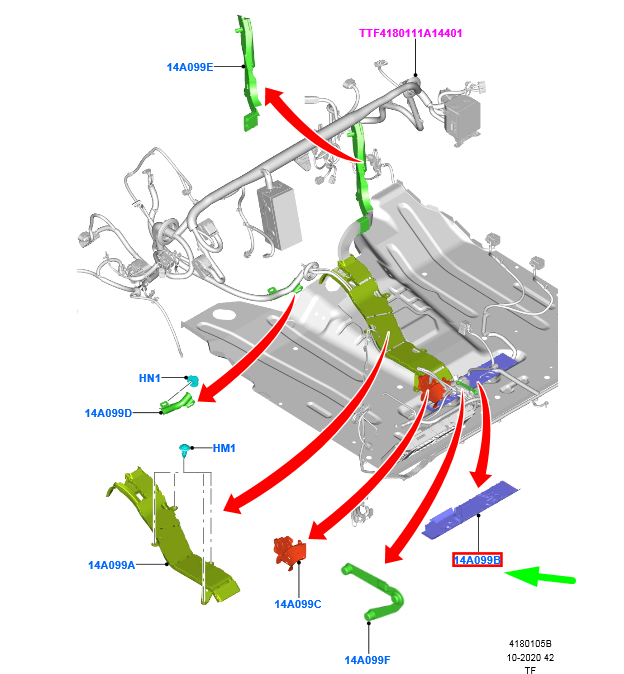 TTF4180111A14401

14A099E

HN1

14A099D

HM1

14A099A

14A099C

14A099F

14A099B

4180105B
10-2020 42
TF