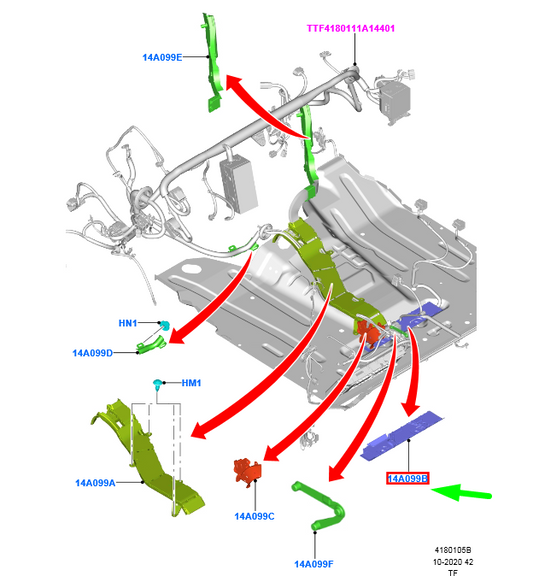 TTF4180111A14401

14A099E

HN1

14A099D

HM1

14A099A

14A099C

14A099F

14A099B

4180105B
10-2020 42
TF