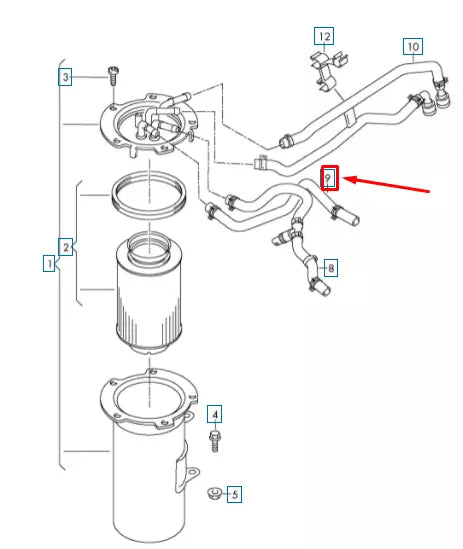 12
10
3
9
2
1
8
4
5