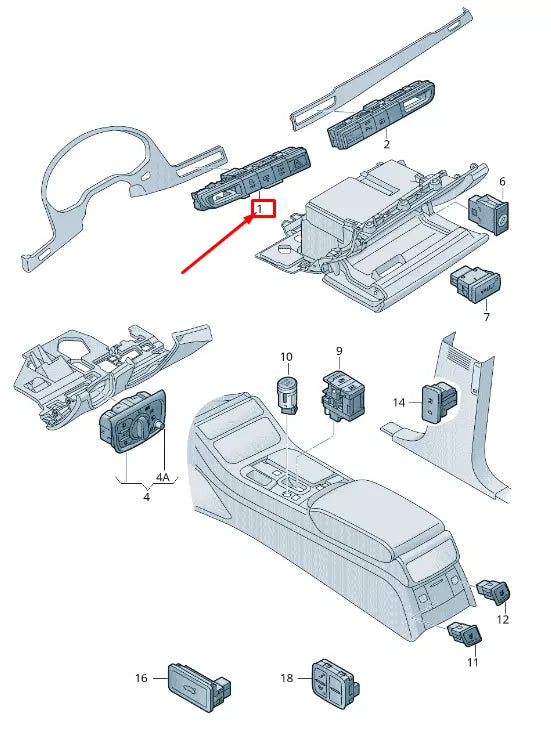 2
1
6
7
10
9
14
4A
4
12
11
16
18