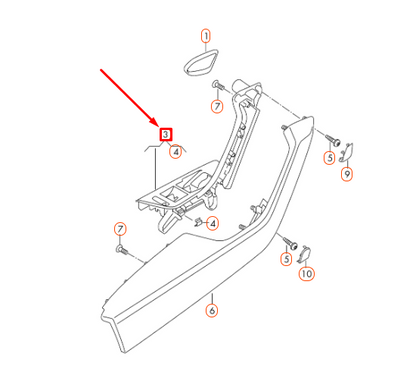 1
7
3
4
5
9
4
7
5
10
6