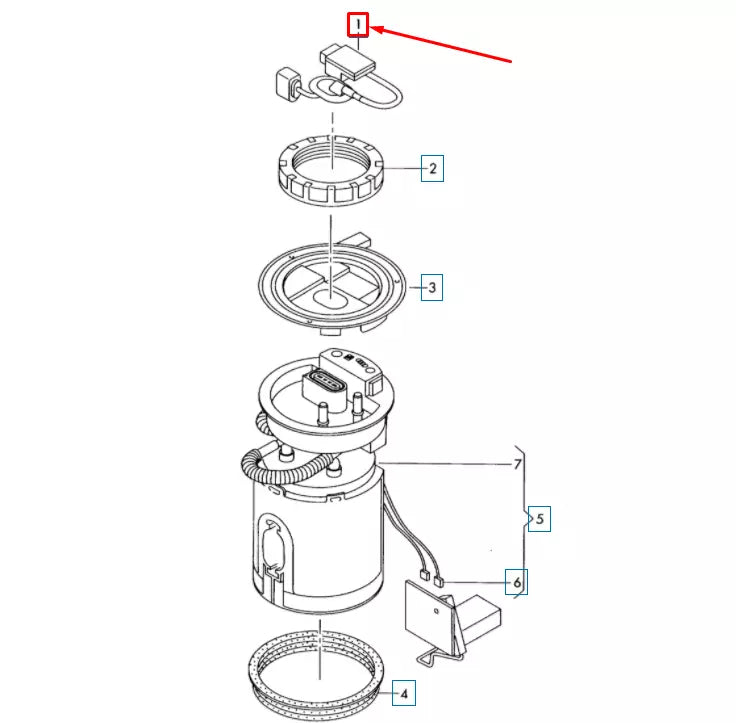 1
2
3
7
5
6
4