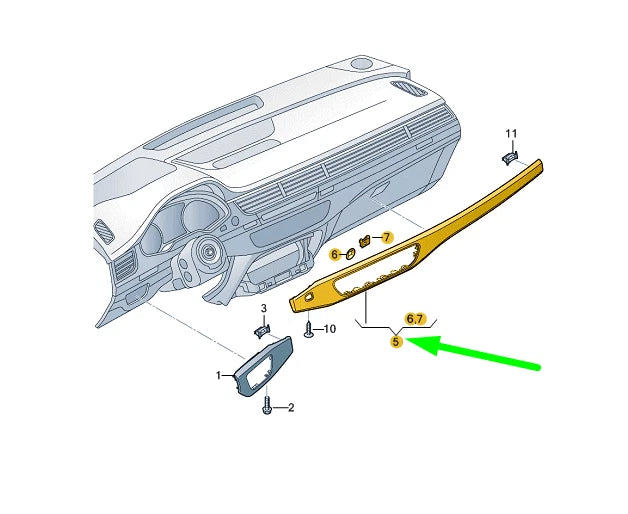 11
7
6
3
10
6,7
5
1
2