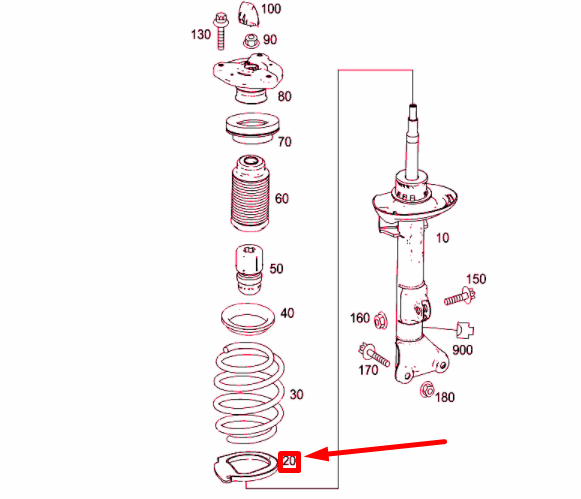 100
130
90
80
70
60
50
40
30
20
10
150
160
900
170
180