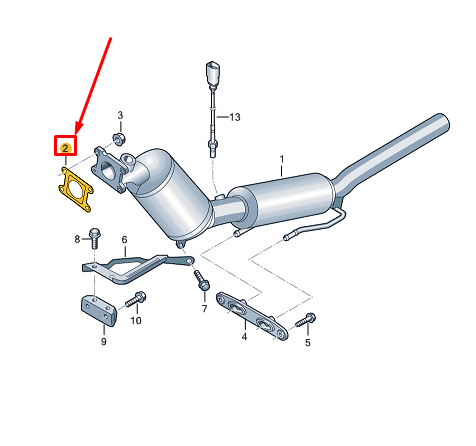 2
3
13
1
8
6
7
10
9
4
5