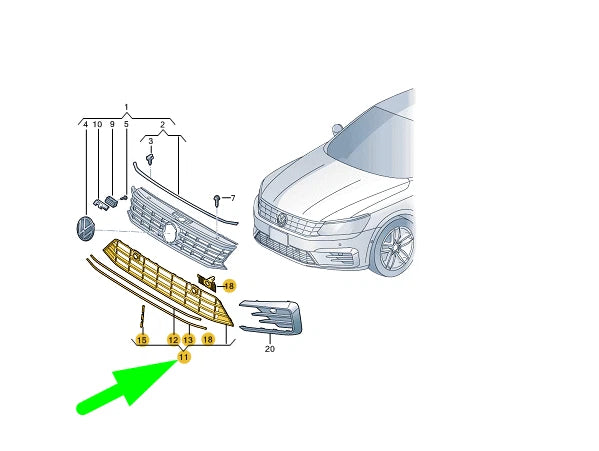 1
4 10 9 5
2
3
7
18
15 12 13 18
11
20