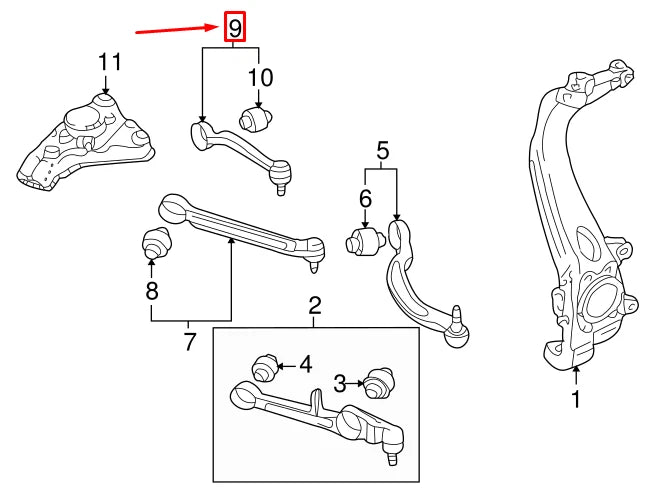 9
11
10
5
6
8
7
2
4
3
1