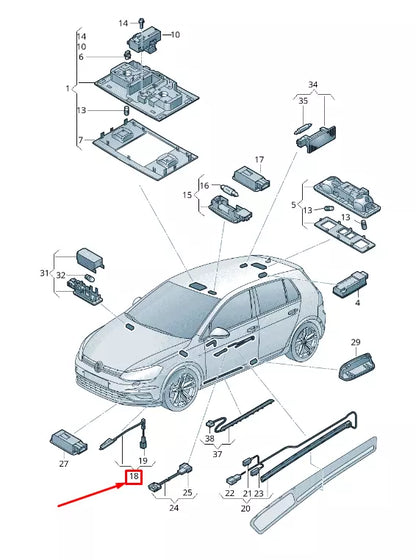 14
10
14
10
6
1
13
7
34
35
17
16
15
5
13
13
31
32
4
29
38
37
27
19
18
25
24
22
21
23
20