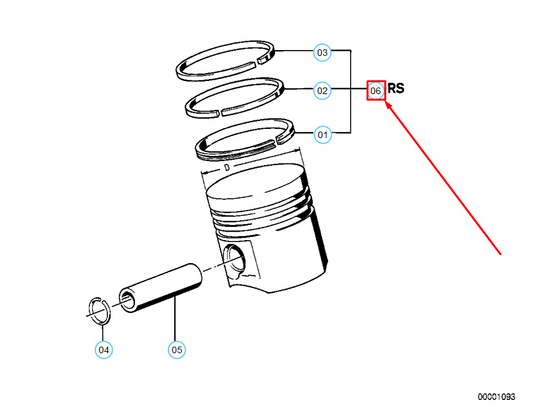 03
02
06 RS
01
D
04
05
00001093