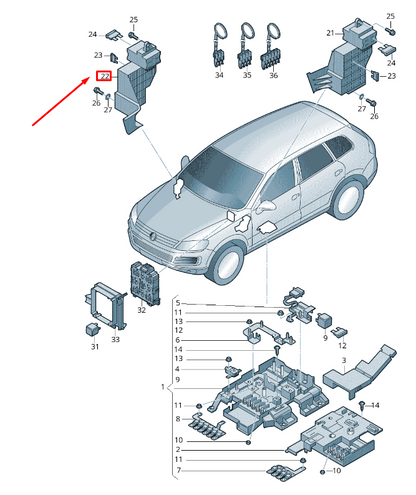 25
24
23
22
26
27
34
35
36
25
21
24
23
27
26
32
31
33
5
11
13
12
6
14
13
4
9
1
11
8
10
2
11
7
9
12
3
14
10