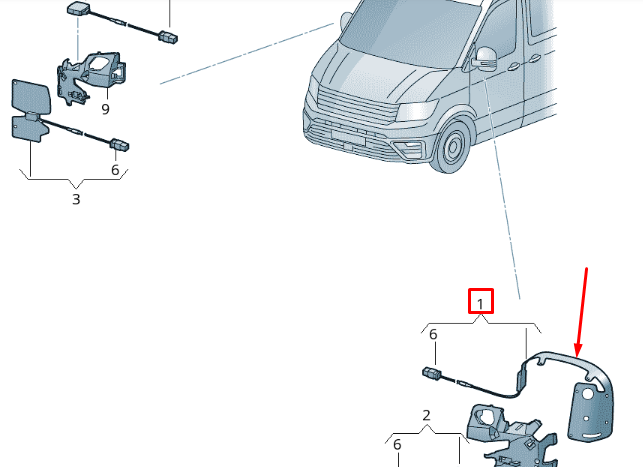 9

6

3

1

6

2

6