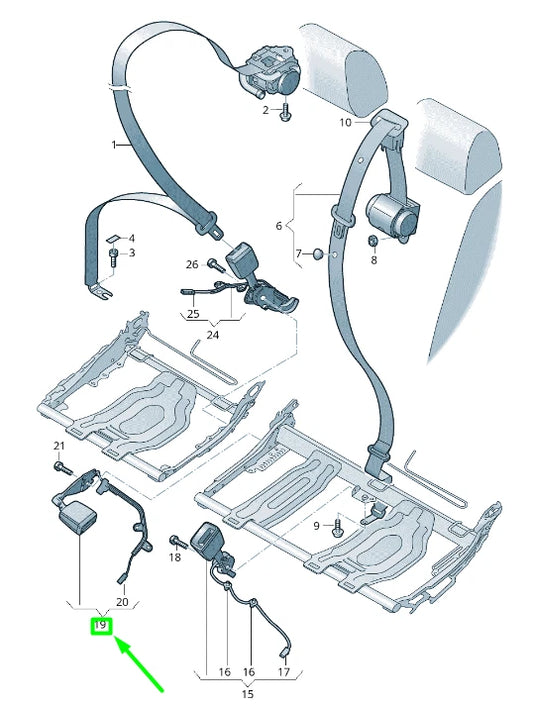 2
10
1
6
4
3
7
8
26
25
24
21
9
18
20
19
16
16
17
15