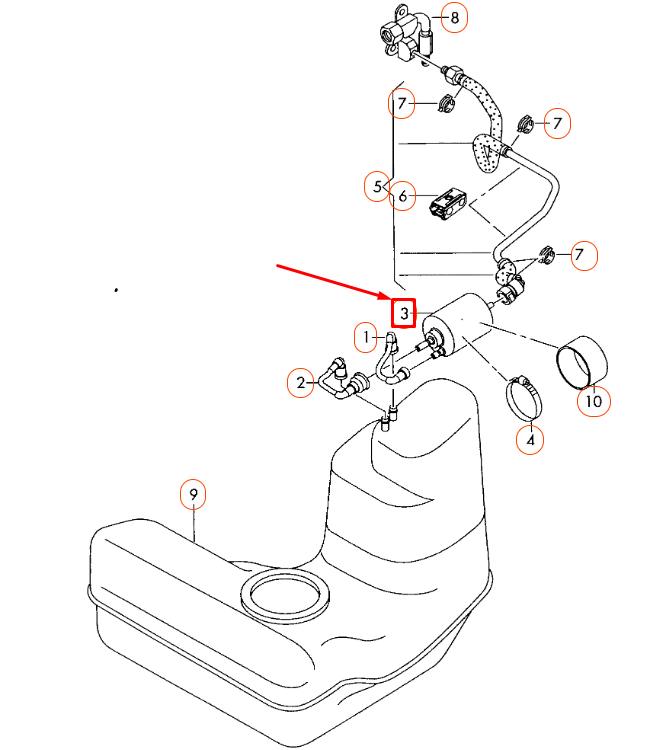 8
7
7
5
6
7
3
1
2
10
4
9