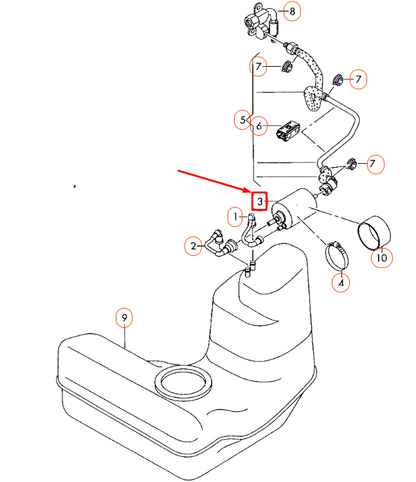 8
7
7
5
6
7
3
1
2
10
4
9