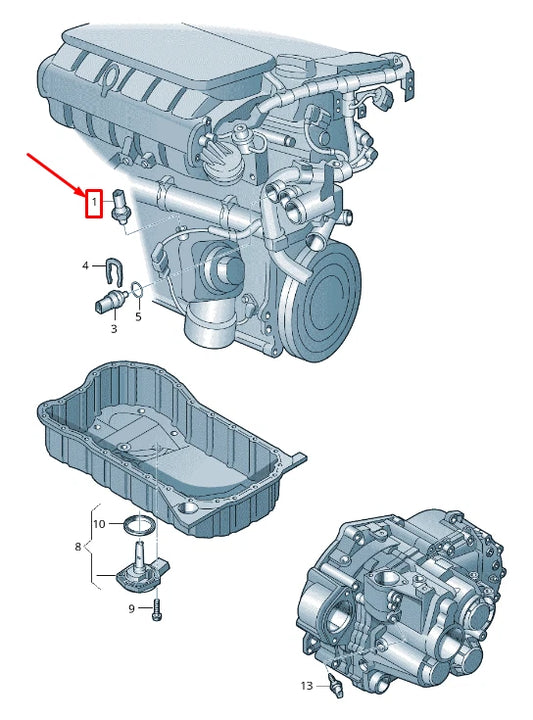 1
4
3
5
10
8
9
13