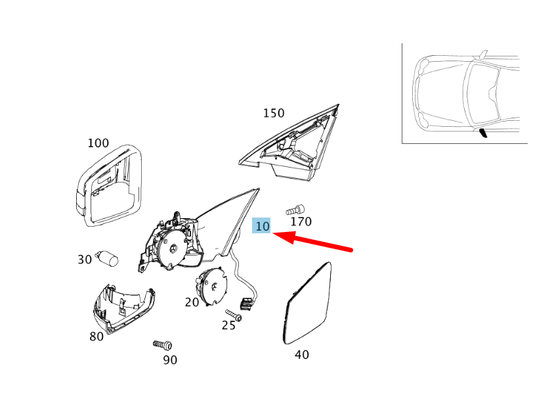 150
100
170
10
30
20
25
80
90
40